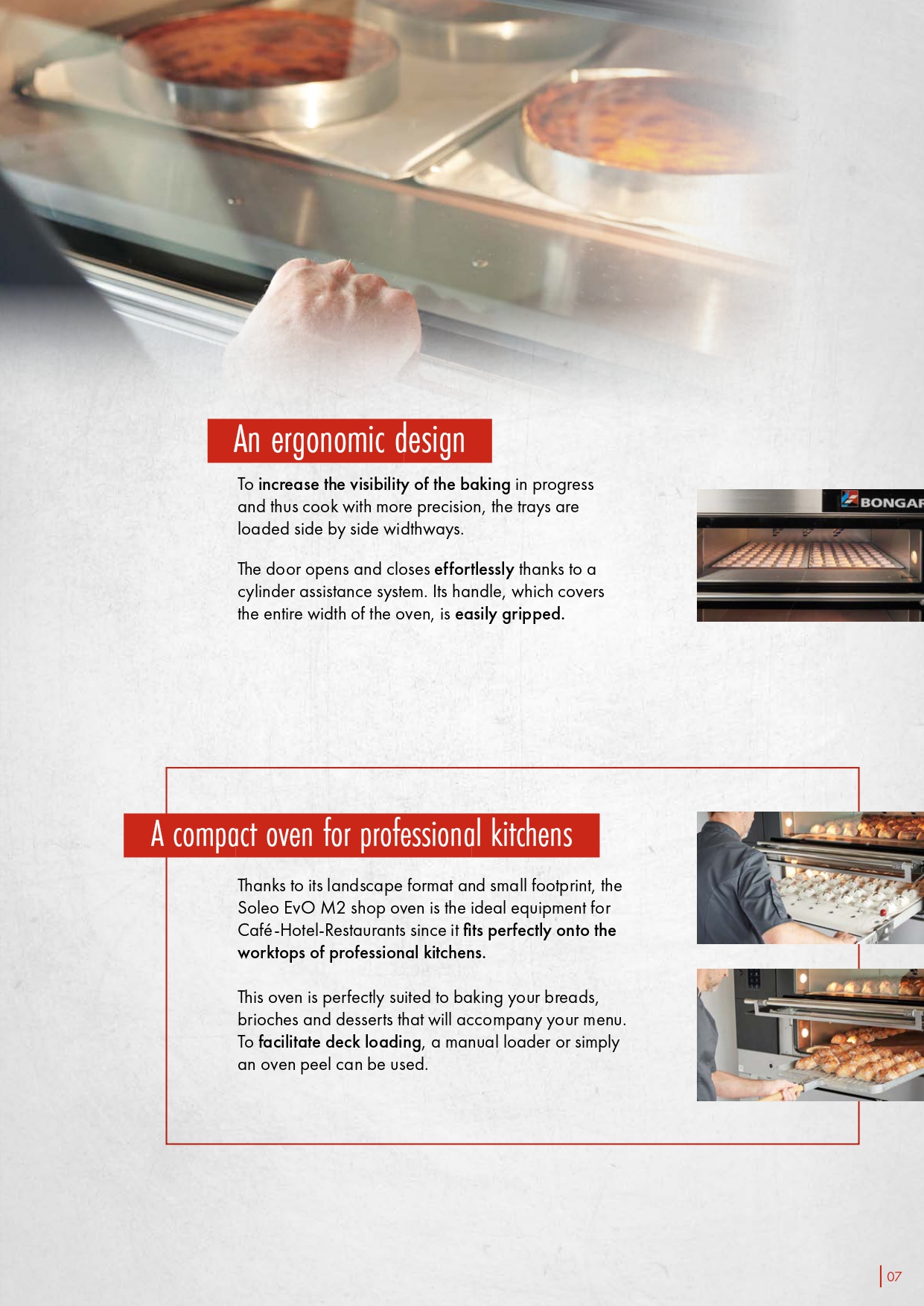 An ergonomic design

To increase the visibility of the baking in progress and thus cook with more precision, the trays are loaded side by side widthways.

The door opens and closes effortlessly thanks to a cylinder assistance system. Its handle, which covers the entire width of the oven, is easily gripped.

BONGAR

A compact oven for professional kitchens

Thanks to its landscape format and small footprint, the Soleo EvO M2 shop oven is the ideal equipment for Café-Hotel-Restaurants since it fits perfectly onto the worktops of professional kitchens.

This oven is perfectly suited to baking your breads, brioches and desserts that will accompany your menu. To facilitate deck loading, a manual loader or simply an oven peel can be used.

07