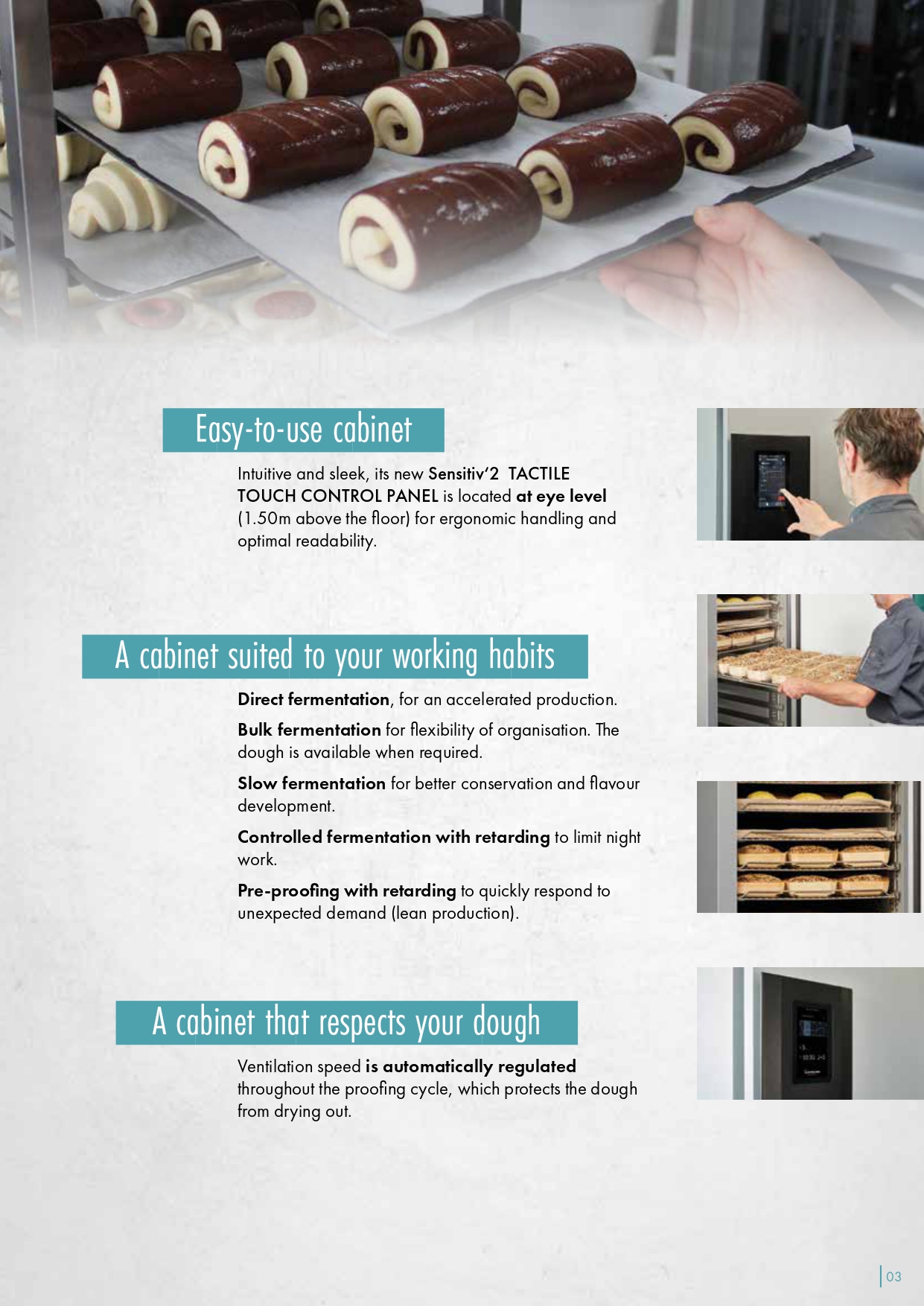 Easy-to-use cabinet

Intuitive and sleek, its new Sensitiv'2 TACTILE TOUCH CONTROL PANEL is located at eye level (1.50m above the floor) for ergonomic handling and optimal readability.

A cabinet suited to your working habits

Direct fermentation, for an accelerated production.

Bulk fermentation for flexibility of organisation. The dough is available when required.

Slow fermentation for better conservation and flavour development.

Controlled fermentation with retarding to limit night work.

Pre-proofing with retarding to quickly respond to unexpected demand (lean production).

A cabinet that respects your dough

Ventilation speed is automatically regulated throughout the proofing cycle, which protects the dough from drying out.

03