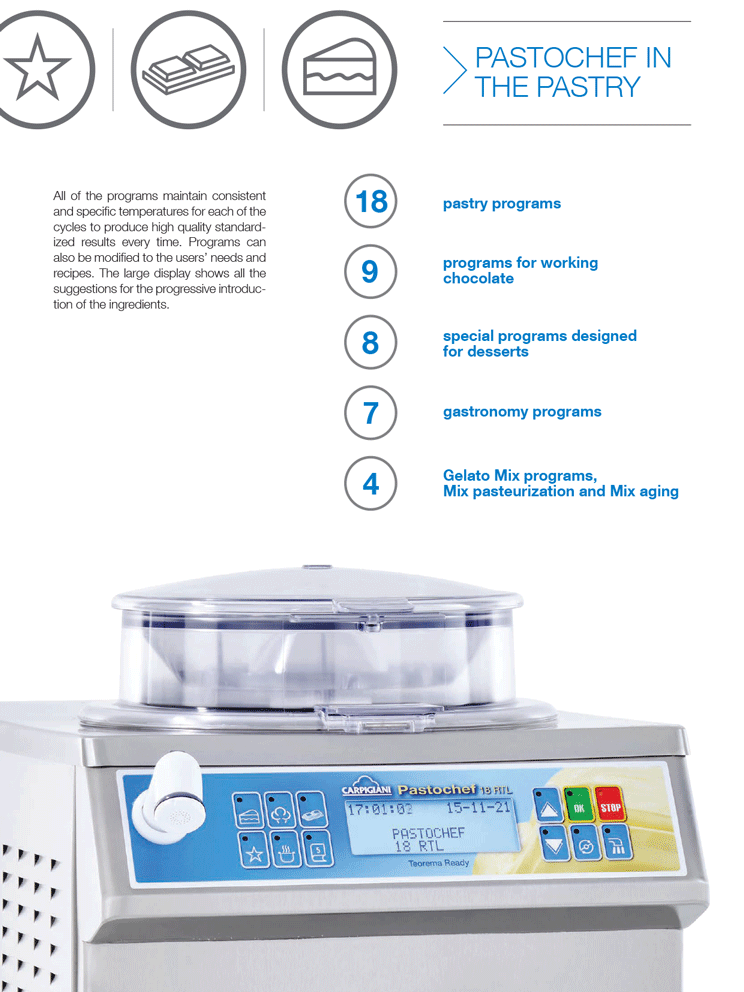 PASTOCHEF IN THE PASTRY

All of the programs maintain consistent and specific temperatures for each of the cycles to produce high quality standardized results every time. Programs can also be modified to the users' needs and recipes. The large display shows all the suggestions for the progressive introduction of the ingredients.

18 pastry programs

9 programs for working chocolate

8 special programs designed for desserts

7 gastronomy programs

4 Gelato Mix programs, Mix pasteurization and Mix aging

CARPIGIANI Pastochef 18 RTL

17:01:02 15-11-21

PASTOCHEF
18 RTL

Teorema Ready

OK

STOP