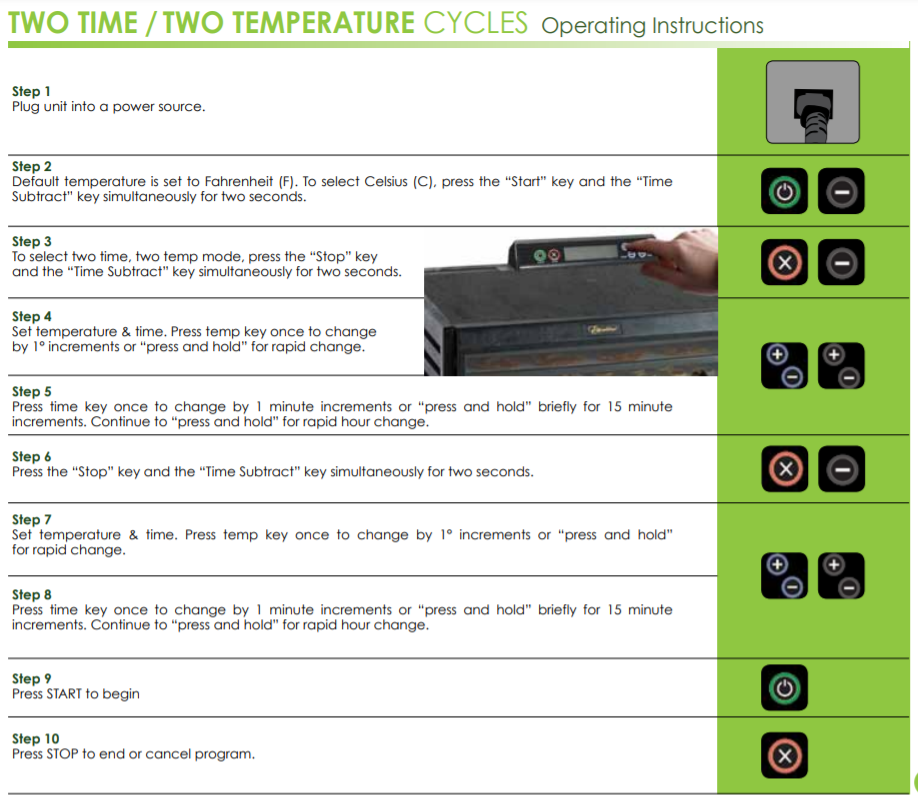 TWO TIME / TWO TEMPERATURE CYCLES Operating Instructions

Step 1
Plug unit into a power source.

Step 2
Default temperature is set to Fahrenheit (F). To select Celsius (C), press the "Start" key and the "Time Subtract" key simultaneously for two seconds.

Step 3
To select two time, two temp mode, press the "Stop" key and the "Time Subtract" key simultaneously for two seconds.

Step 4
Set temperature & time. Press temp key once to change by 1° increments or "press and hold" for rapid change.

Step 5
Press time key once to change by 1 minute increments or "press and hold" briefly for 15 minute increments. Continue to "press and hold" for rapid hour change.

Step 6
Press the "Stop" key and the "Time Subtract" key simultaneously for two seconds.

Step 7
Set temperature & time. Press temp key once to change by 1° increments or "press and hold" for rapid change.

Step 8
Press time key once to change by 1 minute increments or "press and hold" briefly for 15 minute increments. Continue to "press and hold" for rapid hour change.

Step 9
Press START to begin

Step 10
Press STOP to end or cancel program.